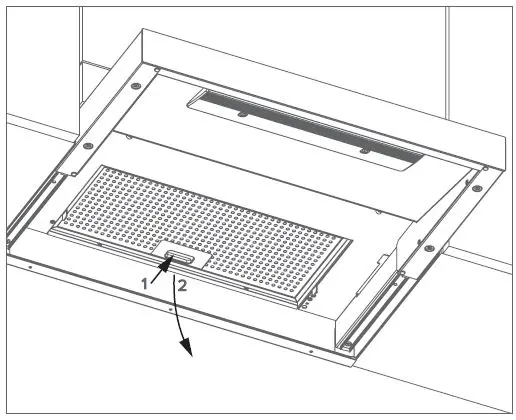 1
2