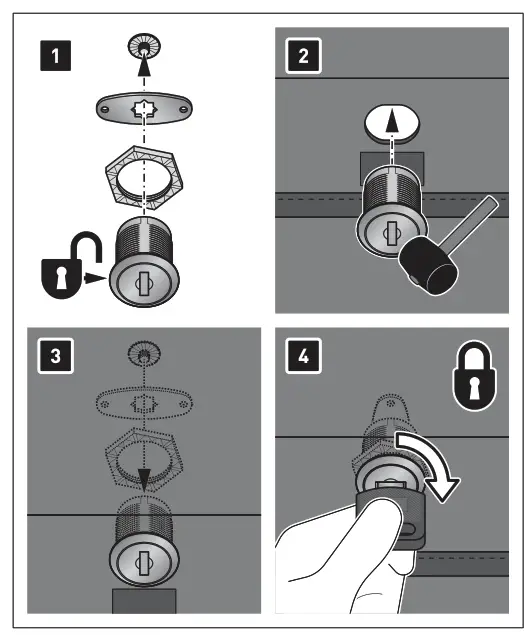 1

2

3

4