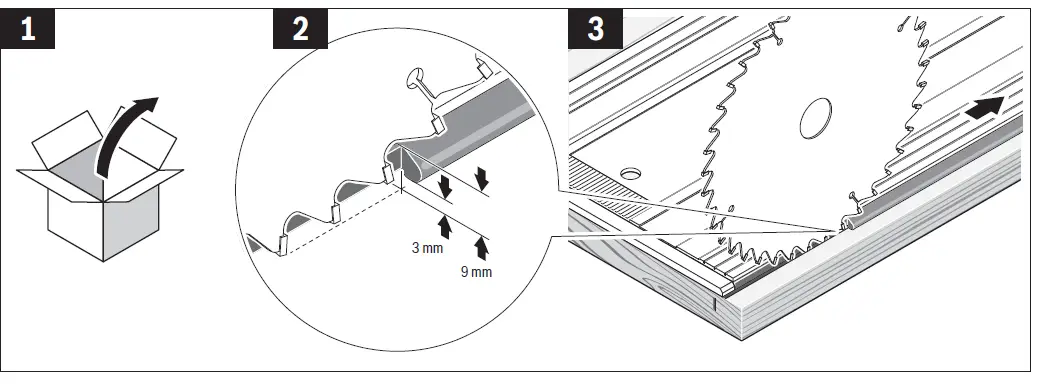 1

2

3 mm

9 mm

3