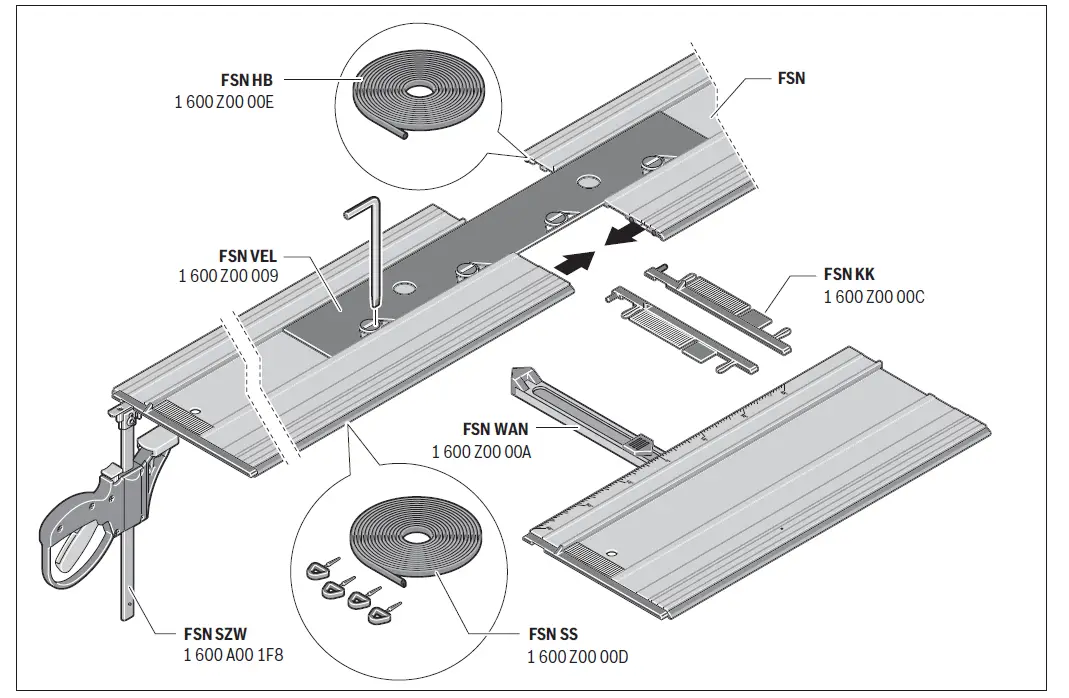 FSN HB
1 600 Z00 00E

FSN

FSN VEL
1 600 Z00 009

FSN KK
1 600 Z00 00C

FSN WAN
1 600 Z00 00A

FSN SZW
1 600 A00 1F8

FSN SS
1 600 Z00 00D