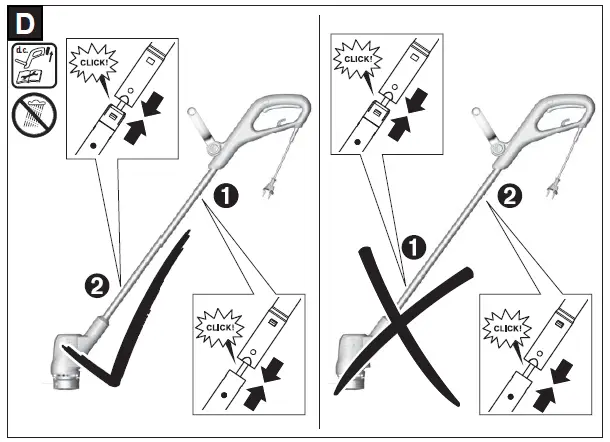 D

d.c.

CLICK!

1

2

CLICK!

CLICK!

2

1

CLICK!