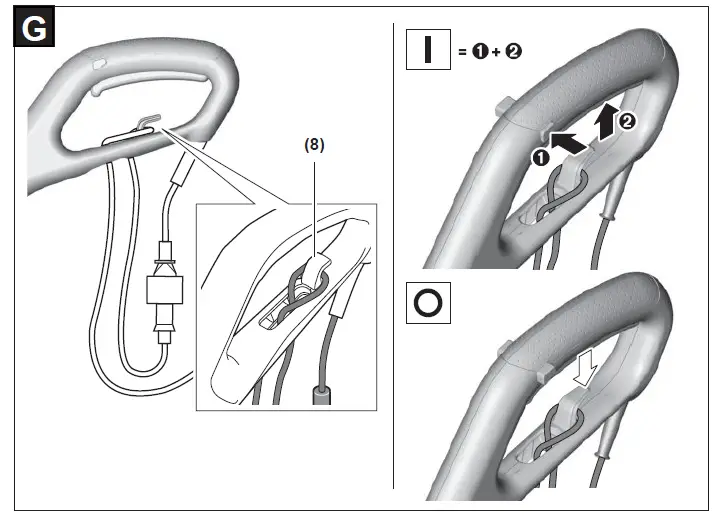 G

(8)

I = ❶ + ❷

❶

❷

O