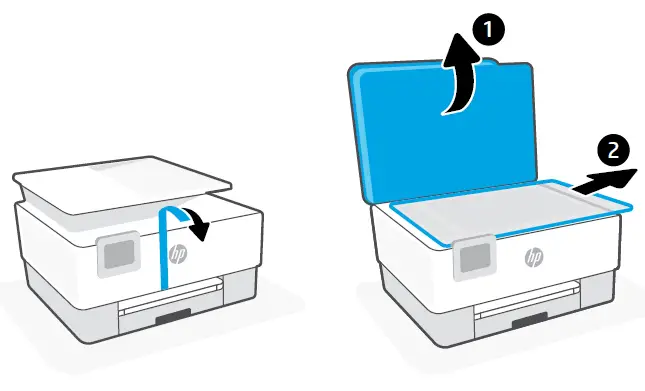 hp

1

2

hp