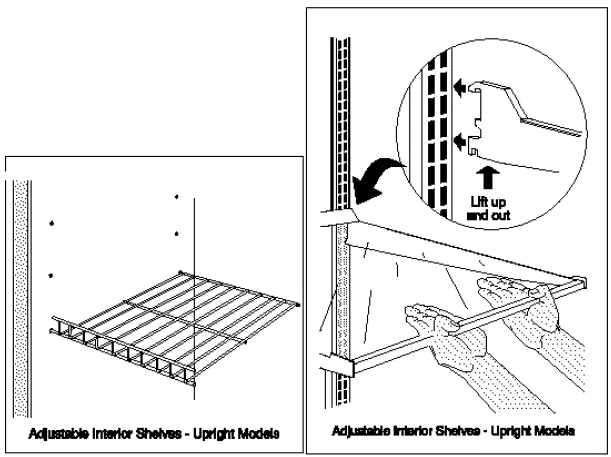 Adjustable Interior Shelves - Upright Models

Lift up and out

Adjustable Interior Shelves - Upright Models