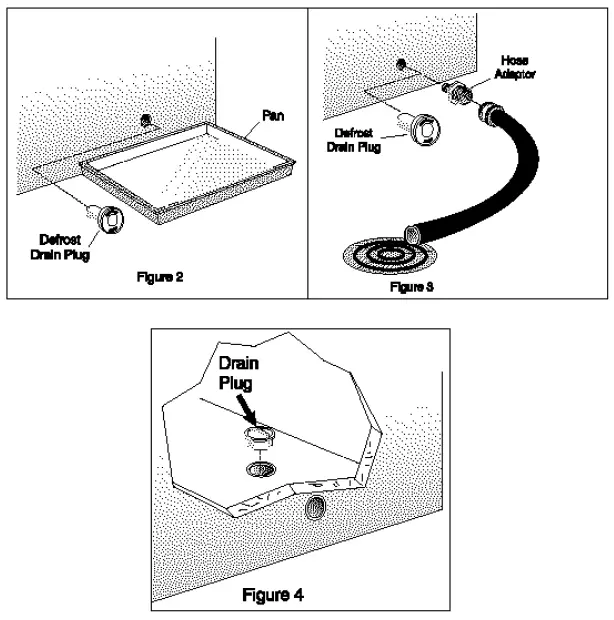 Pan

Defrost Drain Plug

Figure 2

Hose Adaptor

Defrost Drain Plug

Figure 3

Drain Plug

Figure 4