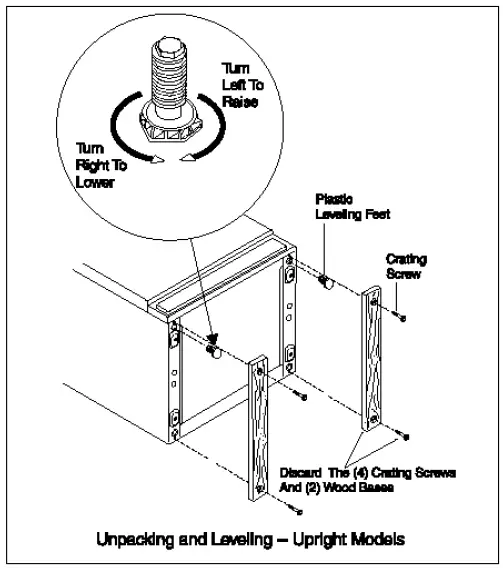 Turn Left To Raise

Turn Right To Lower

Plastic Leveling Feet

Crating Screw

Discard The (4) Crating Screws And (2) Wood Bases

Unpacking and Leveling – Upright Models