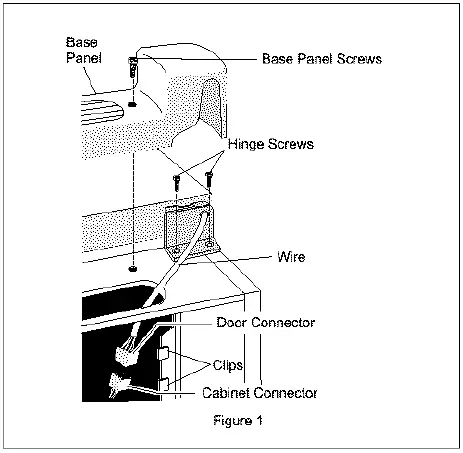 Base Panel

Base Panel Screws

Hinge Screws

Wire

Door Connector

Clips

Cabinet Connector

Figure 1