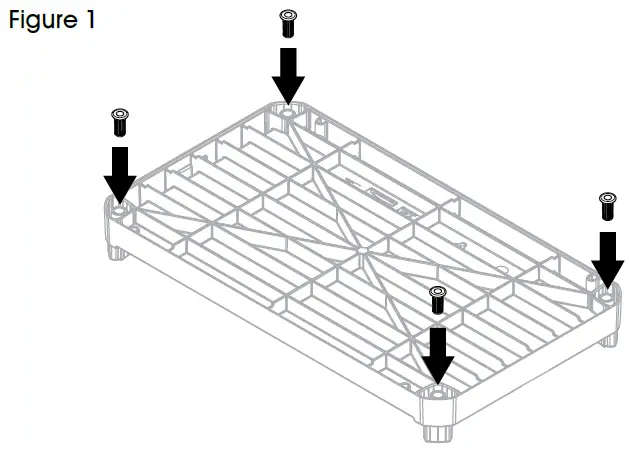 Figure 1