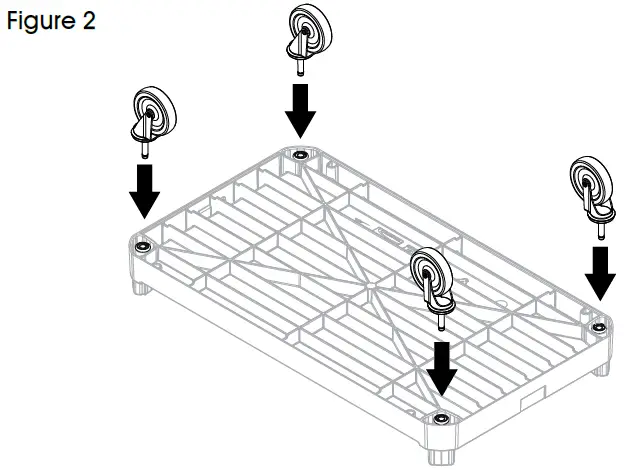 Figure 2