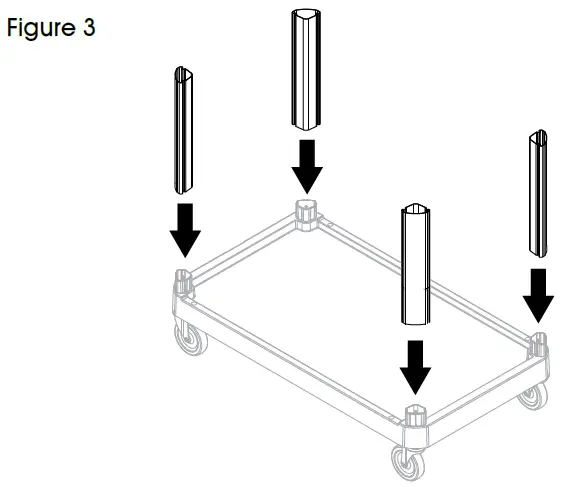 Figure 3