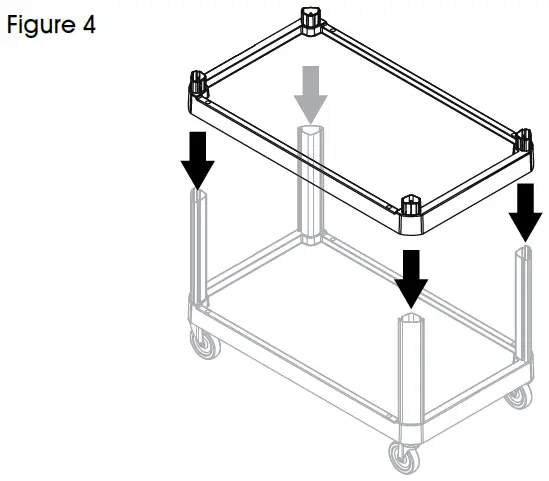 Figure 4