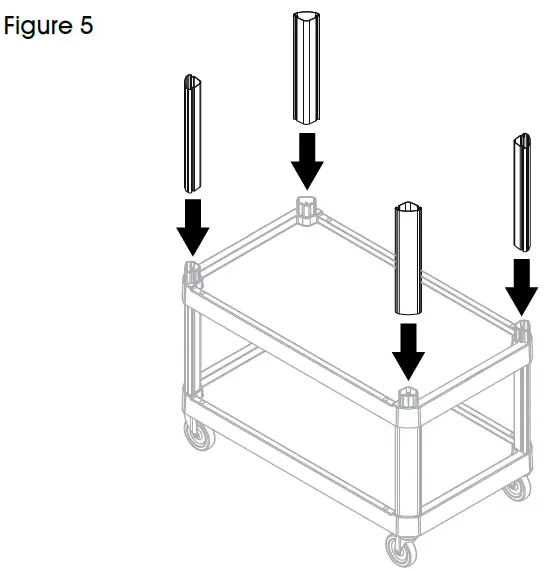 Figure 5