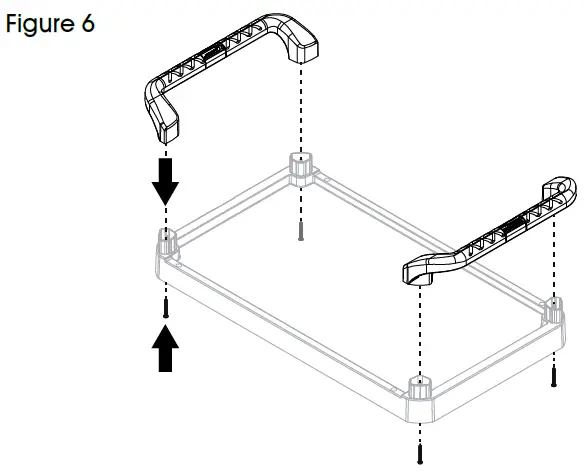 Figure 6