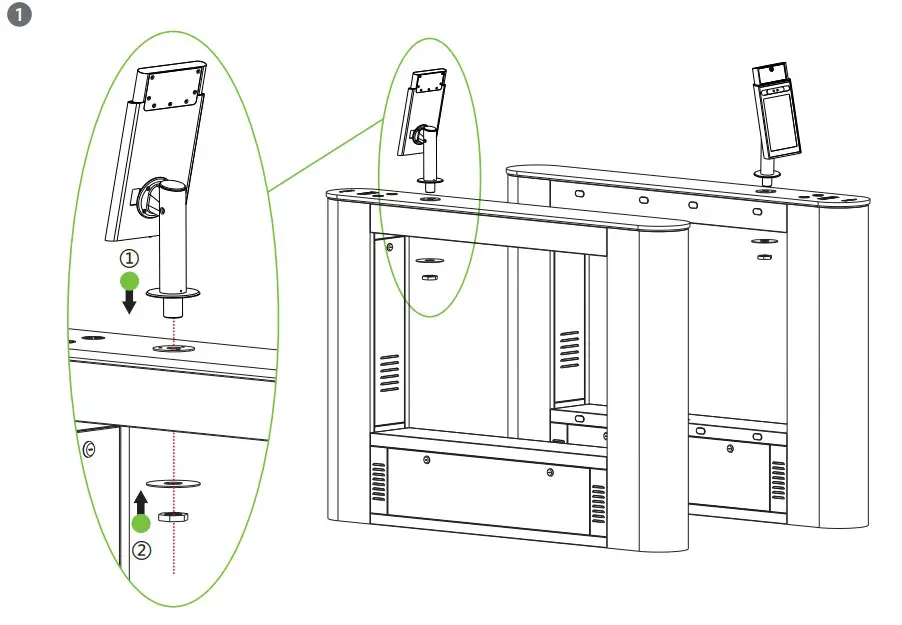 1

①

②