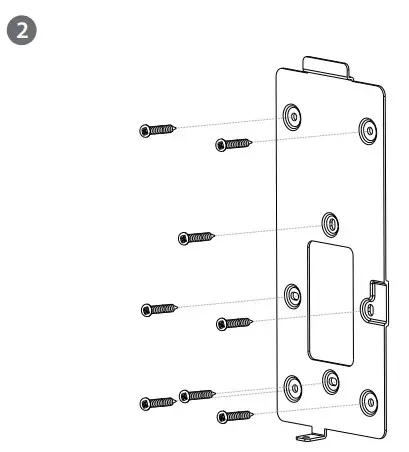 2