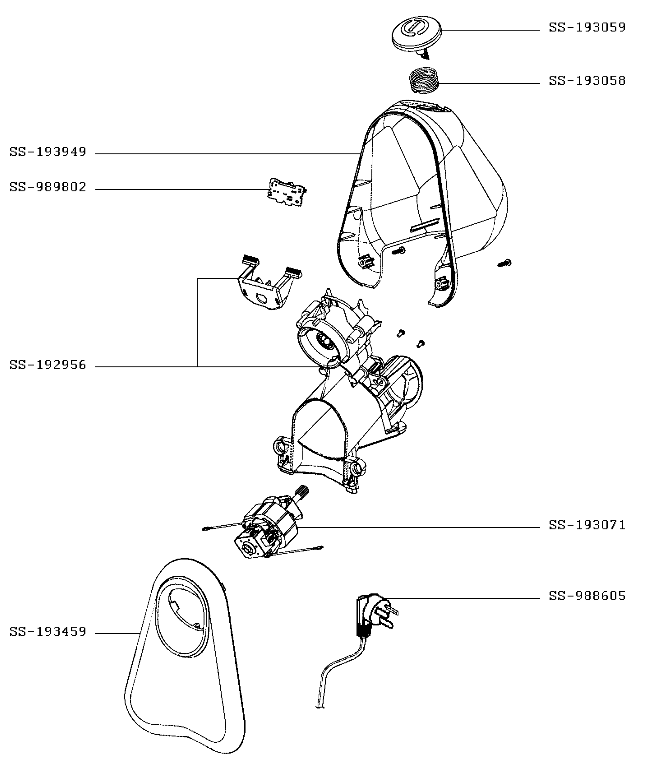 SS-193059
SS-193058
SS-193949
SS-989802
SS-192956
SS-193071
SS-988605
SS-193459