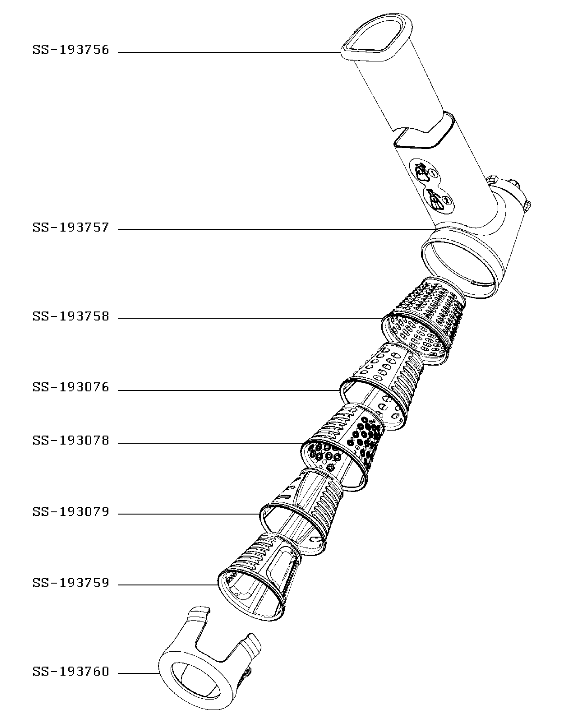 SS-193756

SS-193757

SS-193758

SS-193076

SS-193078

SS-193079

SS-193759

SS-193760