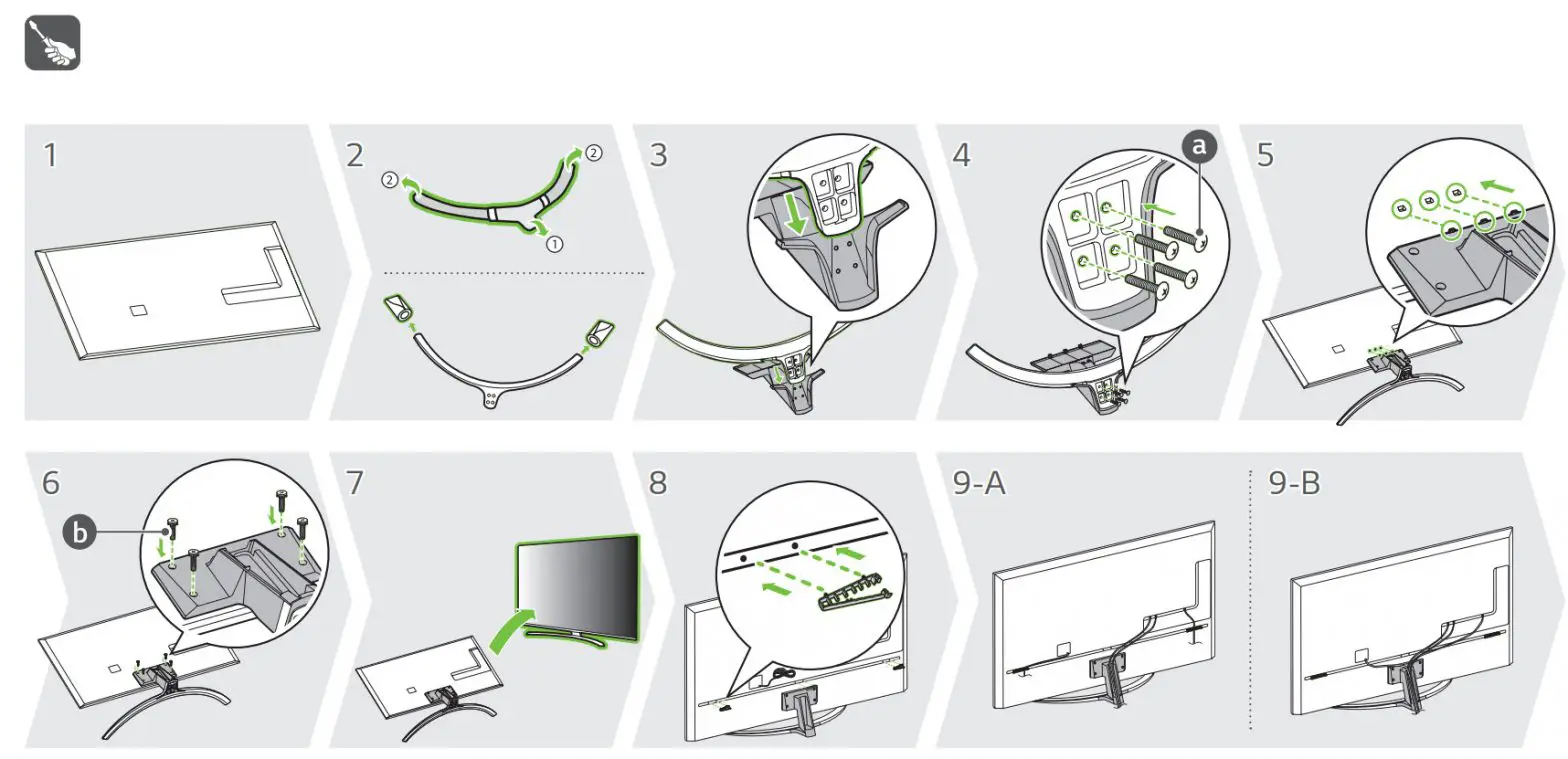 1

2

②

②

①

3

4

a

5

6

b

7

8

9-A

9-B