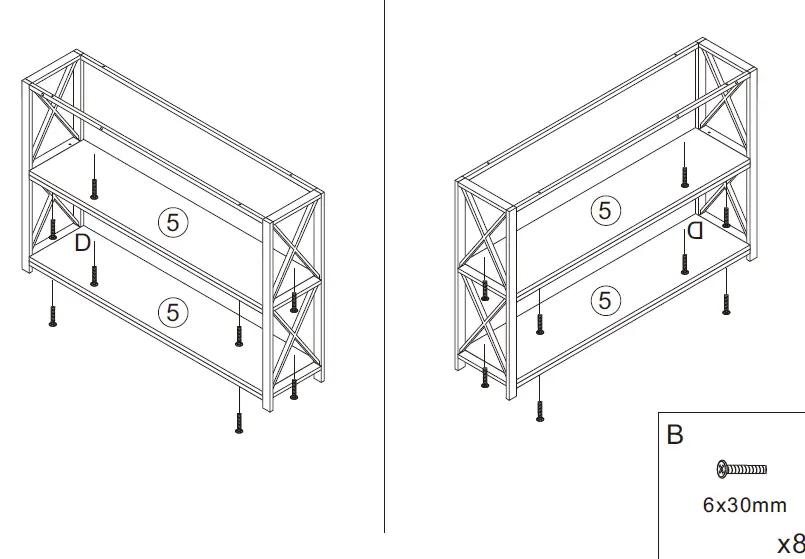 5
D
5

5
D
5

B
6x30mm
x8