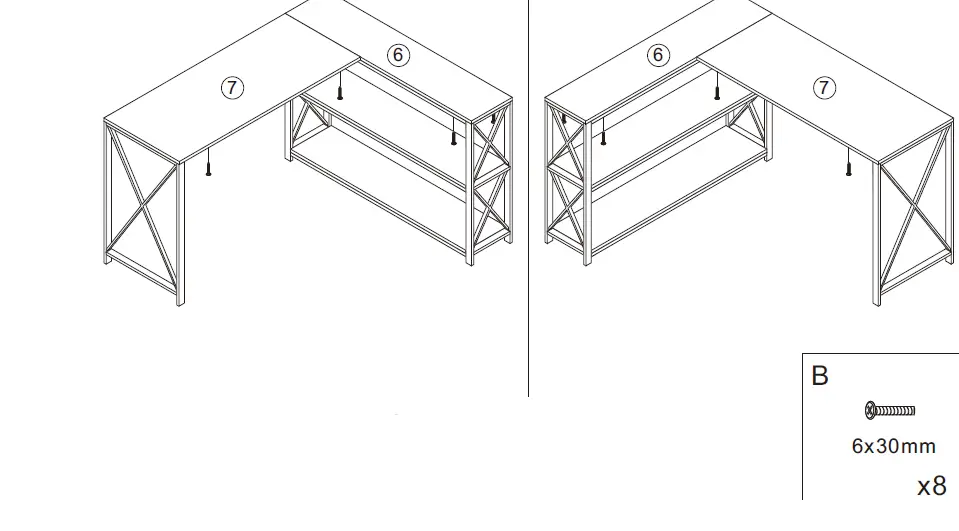 ⑦ ⑥

⑥ ⑦

B

6x30mm

x8