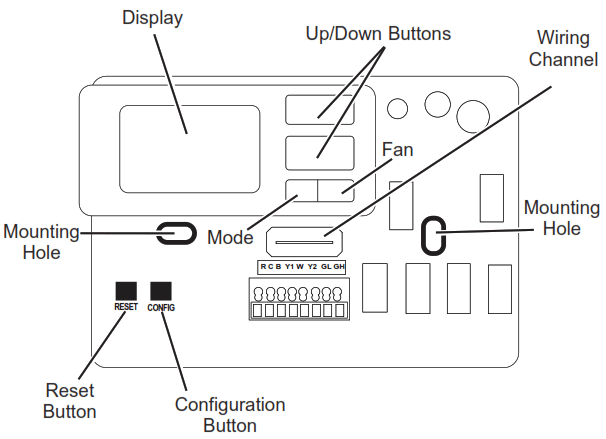 Display

Up/Down Buttons

Wiring Channel

Fan

Mounting Hole

Mode

Mounting Hole

R C B Y1 W Y2 GL GH

RESET

CONFIG

Reset Button

Configuration Button