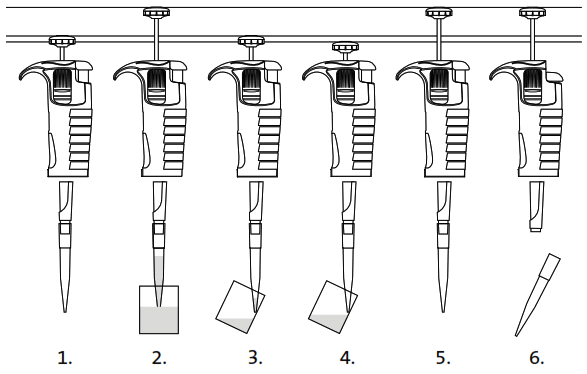 1.

2.

3.

4.

5.

6.