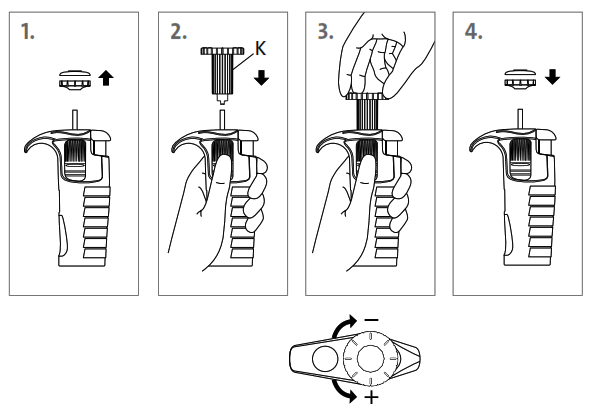 1.

2.

K

3.

4.

−

+