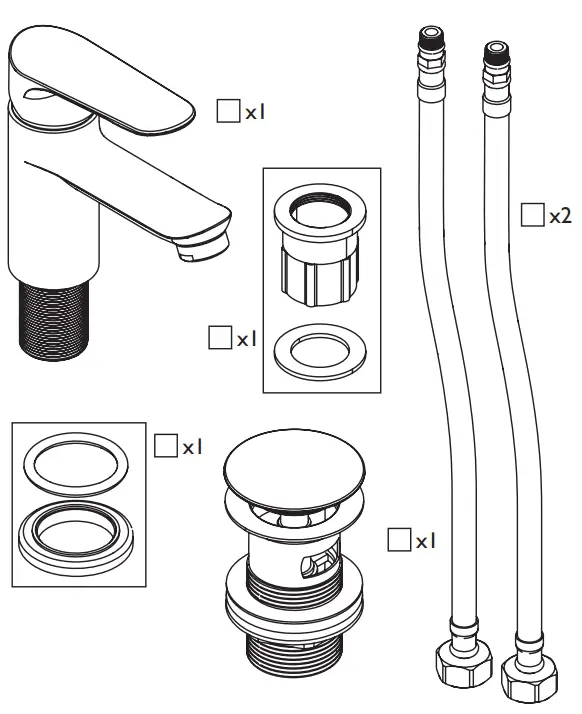 x1

x2

x1

x1

x1