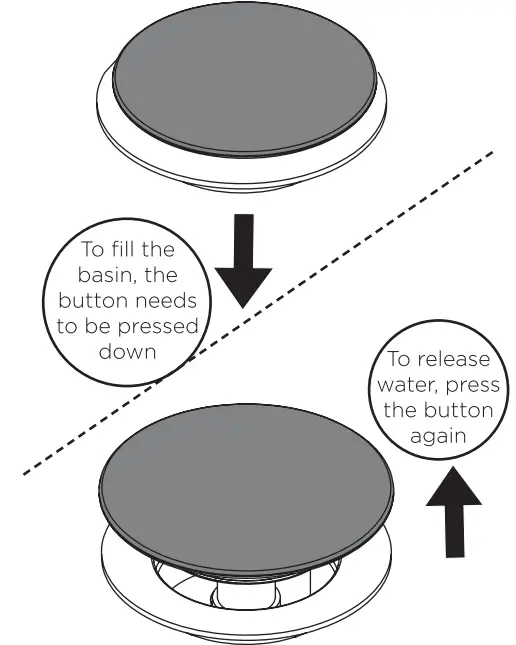 To fill the basin, the button needs to be pressed down

To release water, press the button again