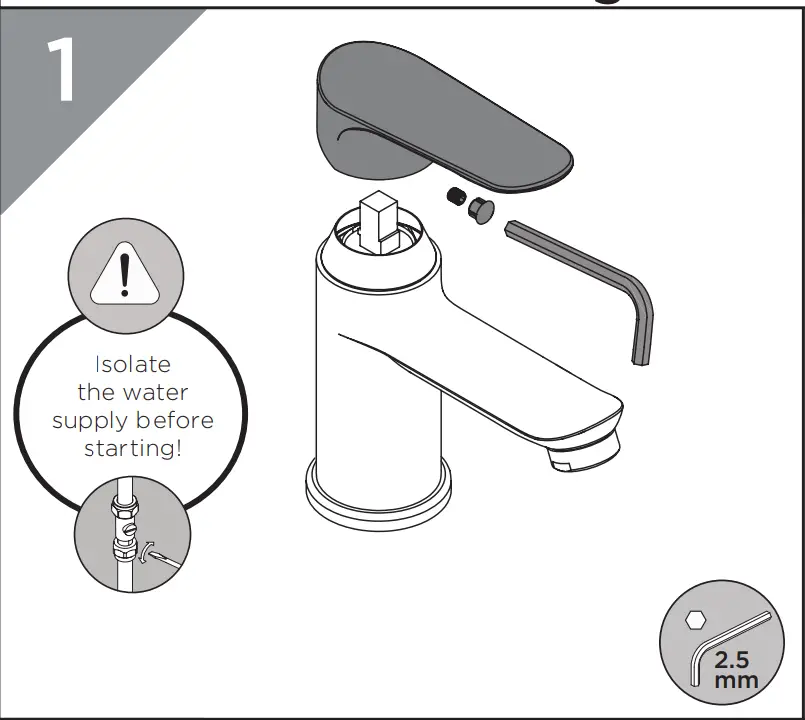 1

Isolate the water supply before starting!

2.5 mm