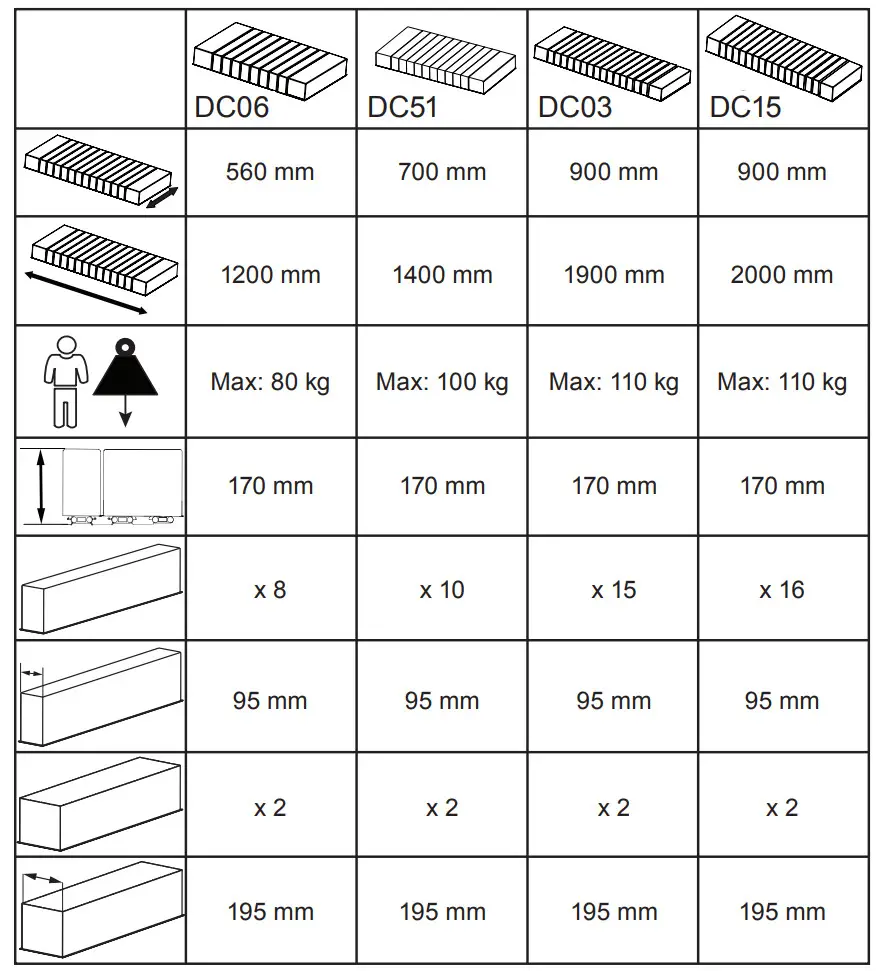 |  | DC06 | DC51 | DC03 | DC15 |
|---|---|---|---|---|
|  | 560 mm | 700 mm | 900 mm | 900 mm |
|  | 1200 mm | 1400 mm | 1900 mm | 2000 mm |
|  | Max: 80 kg | Max: 100 kg | Max: 110 kg | Max: 110 kg |
|  | 170 mm | 170 mm | 170 mm | 170 mm |
|  | x 8 | x 10 | x 15 | x 16 |
|  | 95 mm | 95 mm | 95 mm | 95 mm |
|  | x 2 | x 2 | x 2 | x 2 |
|  | 195 mm | 195 mm | 195 mm | 195 mm |