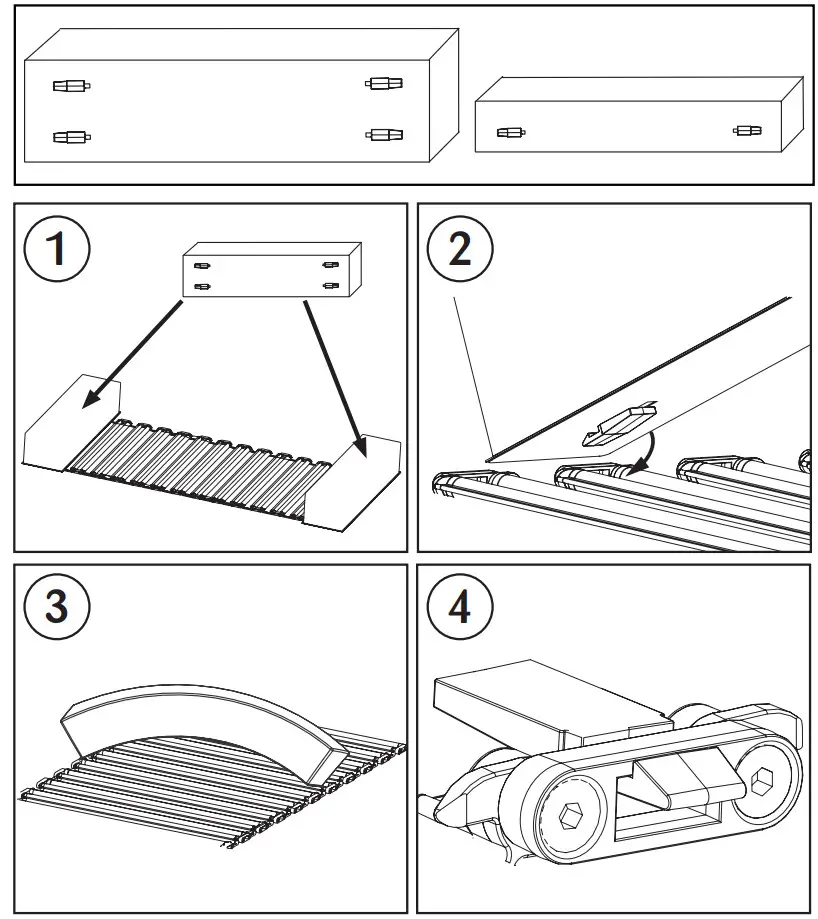 1

2

3

4