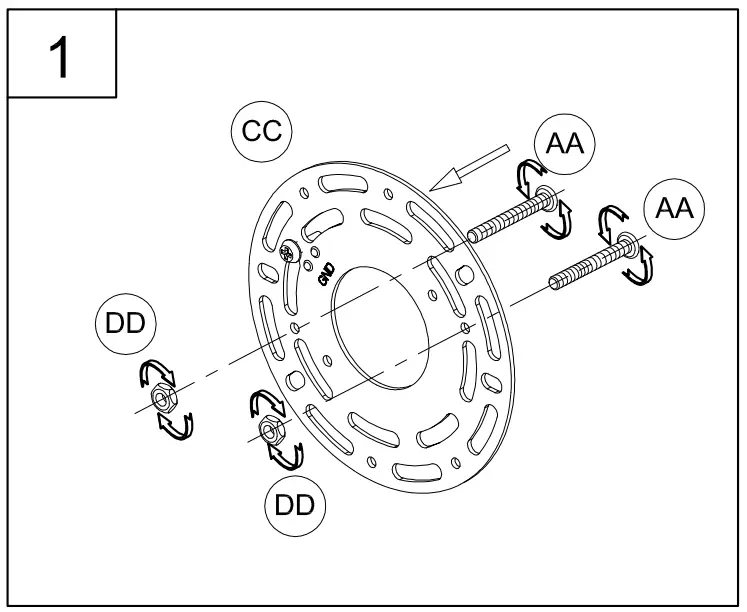 1

CC

AA

AA

GND

DD

DD