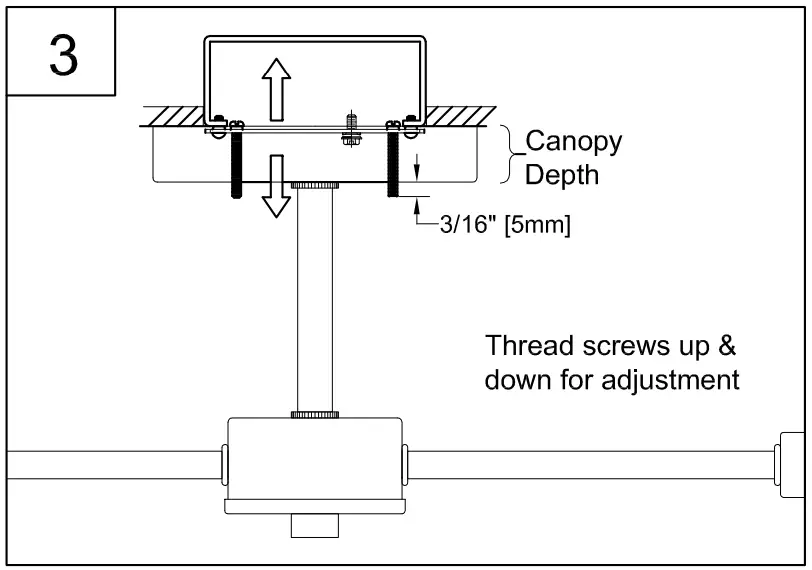 3

Canopy Depth

3/16" [5mm]

Thread screws up & down for adjustment