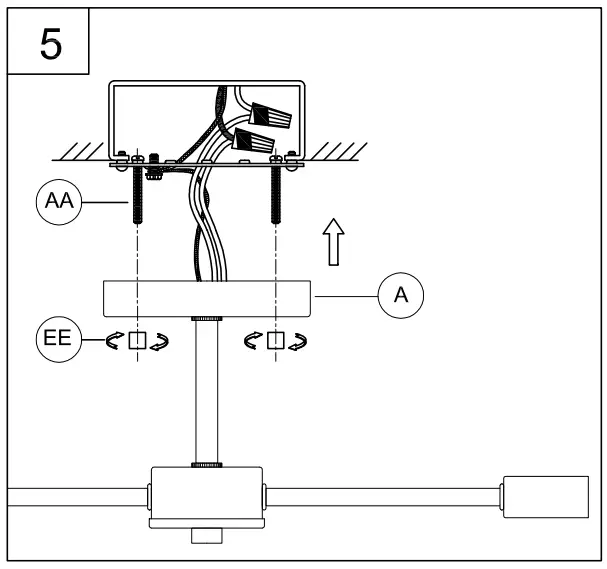 5

AA

A

EE