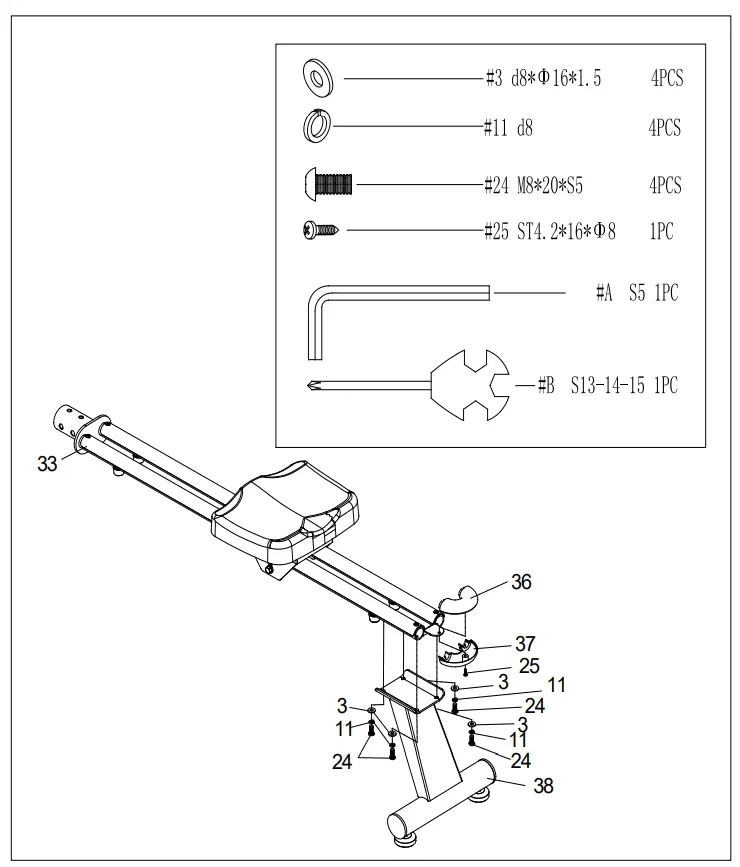 #3 d8*Φ16*1.5 4PCS

#11 d8 4PCS

#24 M8*20*S5 4PCS

#25 ST4.2*16*Φ8 1PC

#A S5 1PC

#B S13-14-15 1PC

33

36

37

25

3

11

24

3

11

24

3

11

24

38