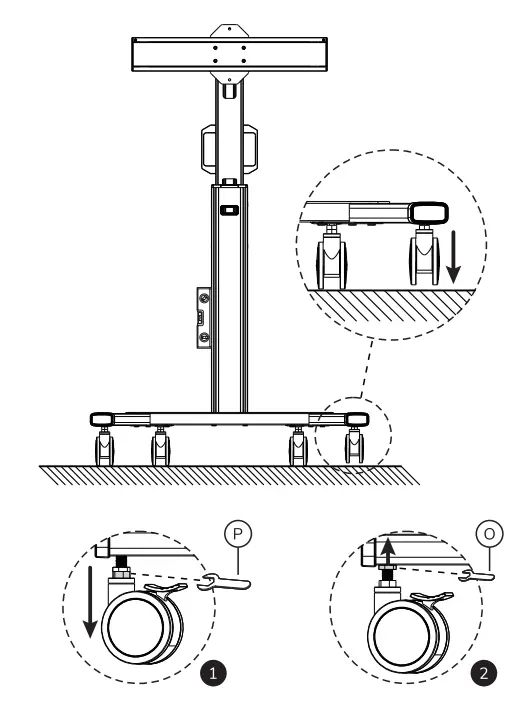 P
O
1
2