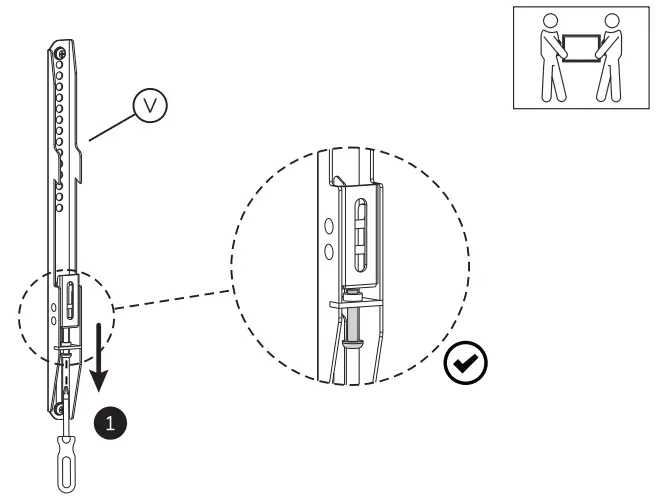 V

1