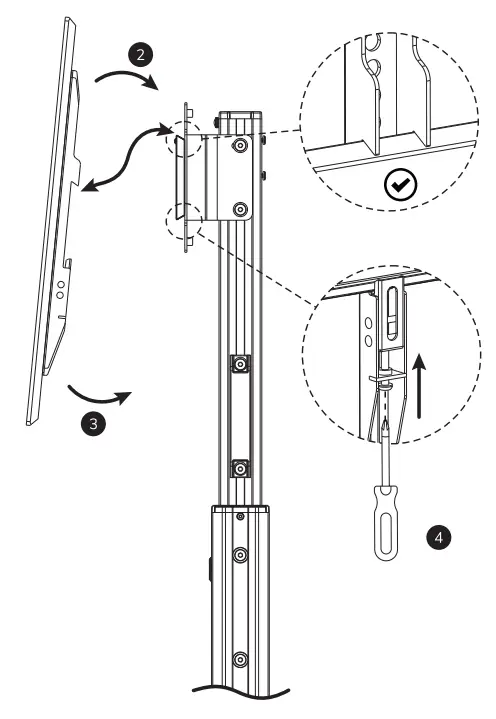 2

3

4