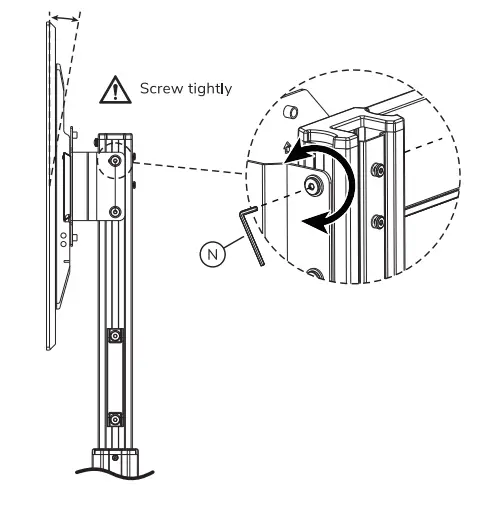 Screw tightly

N