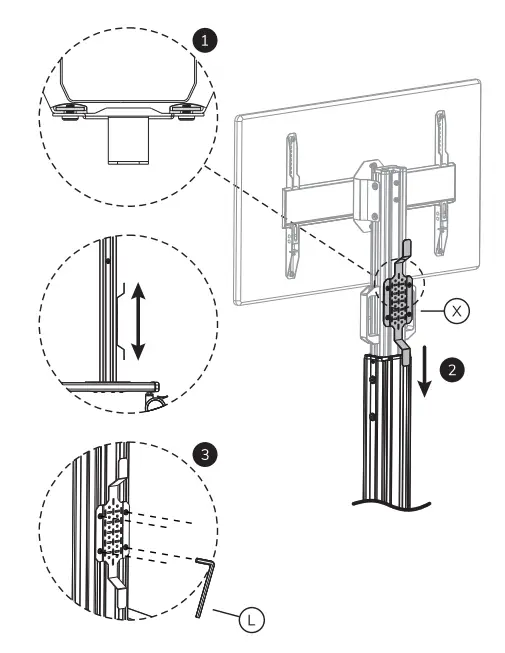 1
X
2
3
L