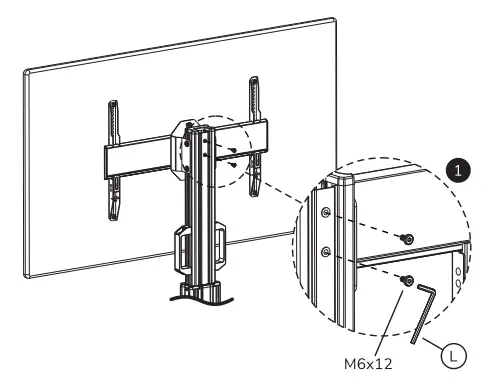 1

M6x12

L