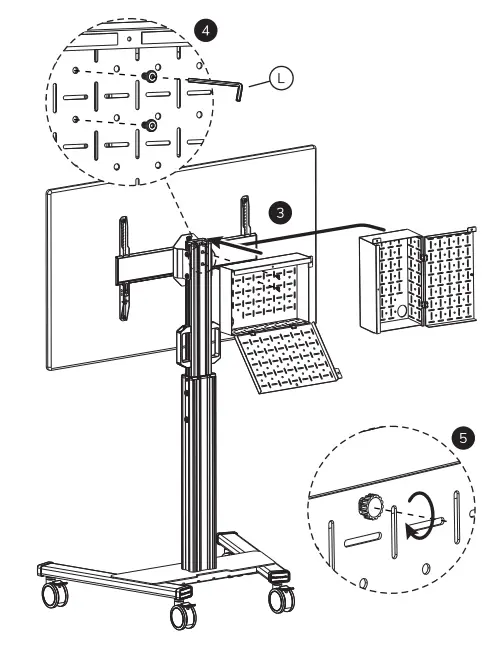 4
L
3
5