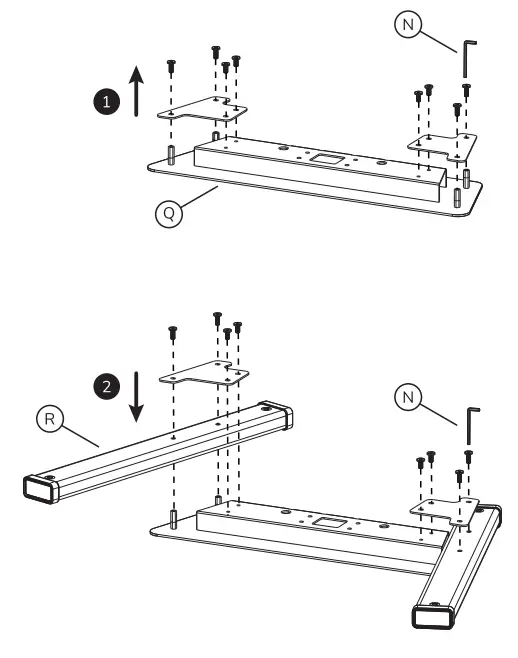 N
1
Q
2
R
N