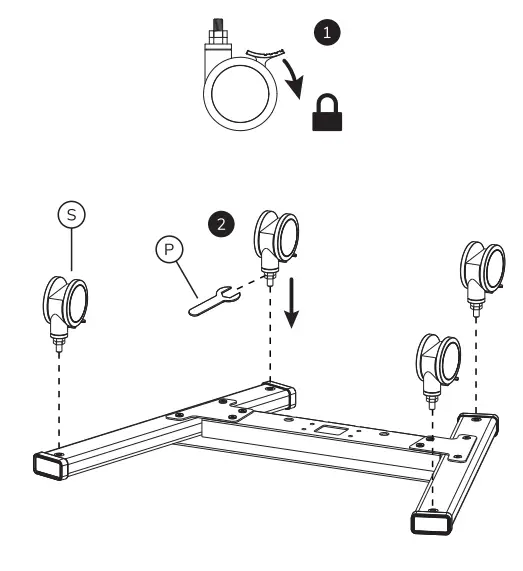 1

S

2

P