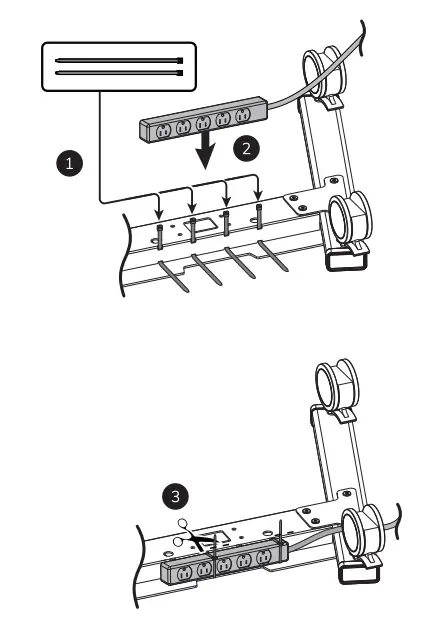 1
2
3