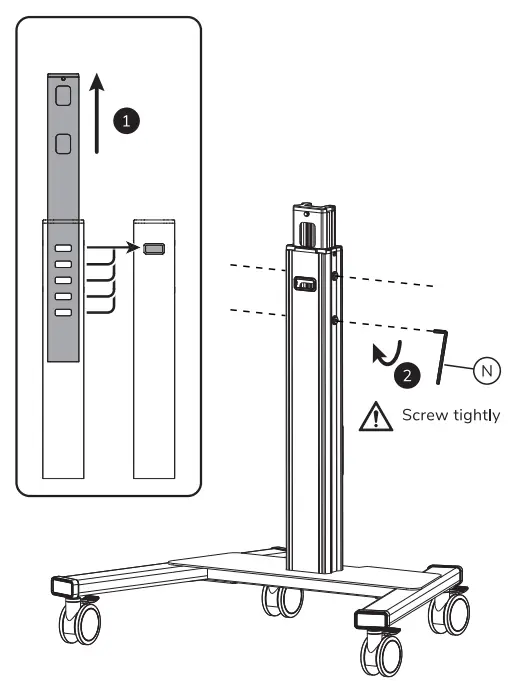 1

2

N

Screw tightly