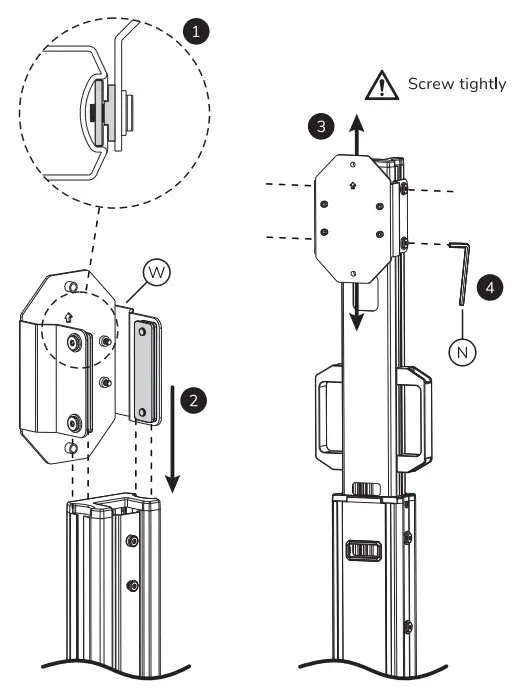 1

W

2

Screw tightly

3

4

N