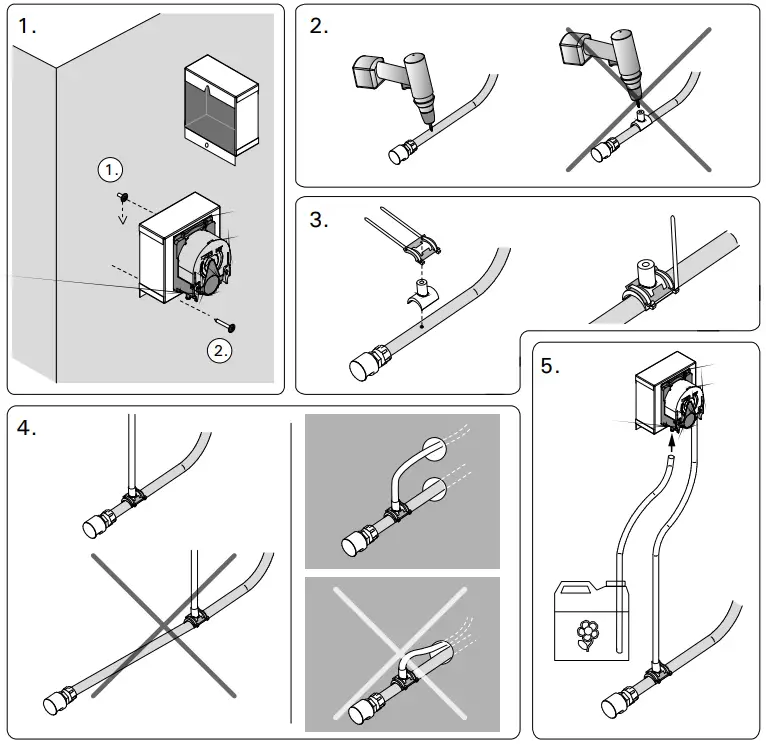 1.

1.

2.

2.

3.

4.

5.