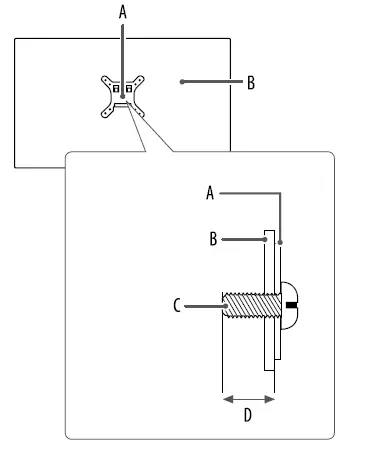 A
B
A
B
C
D